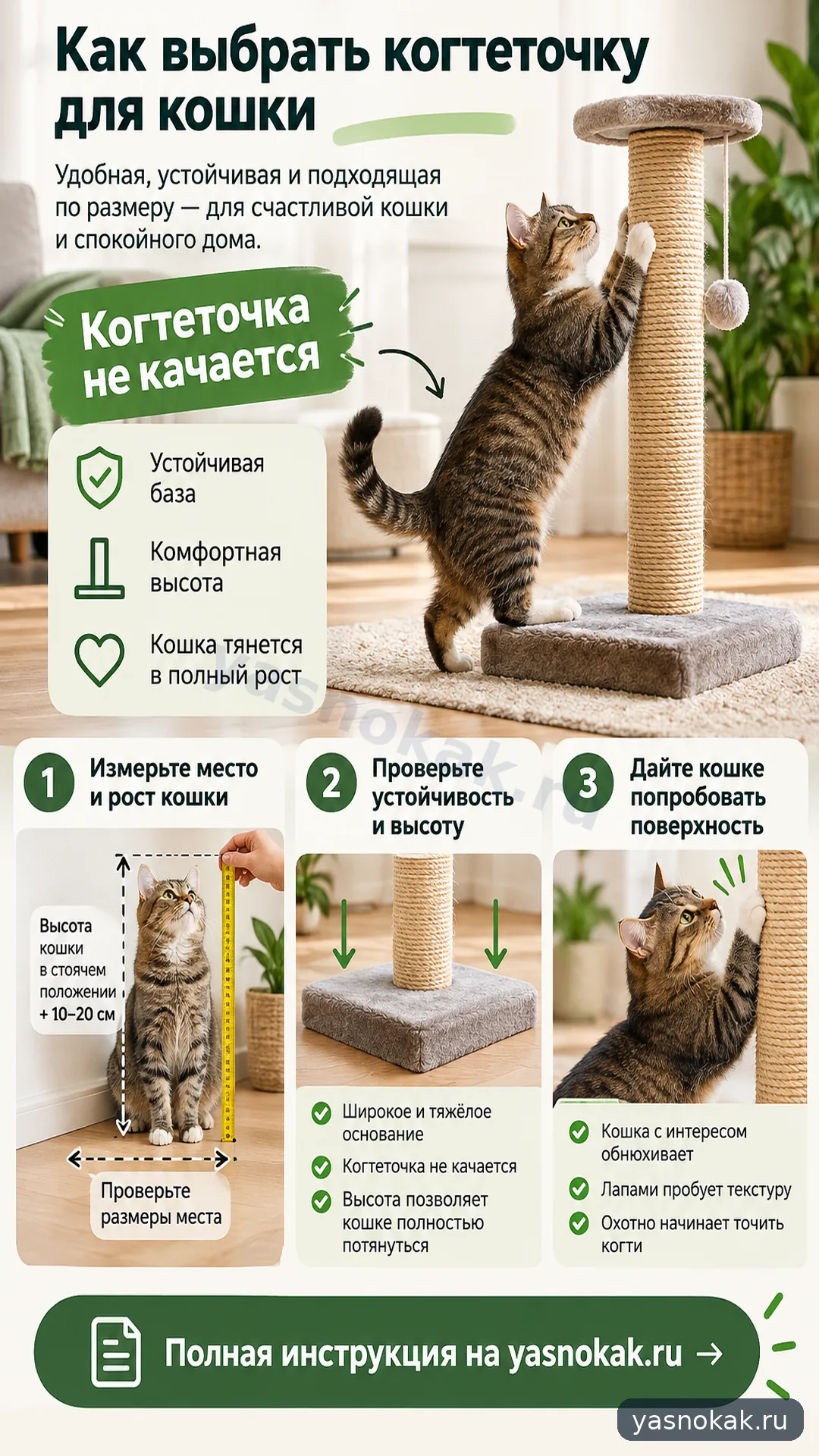 Как выбрать когтеточку для кошки

Удобная, устойчивая и подходящая по размеру — для счастливой кошки и спокойного дома.

Когтеточка не качается

Устойчивая база

Комфортная высота

Кошка тянется в полный рост

1 Измерьте место и рост кошки

Высота кошки в стоячем положении + 10–20 см

Проверьте размеры места

2 Проверьте устойчивость и высоту

Широкое и тяжёлое основание

Когтеточка не качается

Высота позволяет кошке полностью потянуться

3 Дайте кошке попробовать поверхность

Кошка с интересом обнюхивает

Лапами пробует текстуру

Охотно начинает точить когти

Полная инструкция на yasnokak.ru →

yasnokak.ru